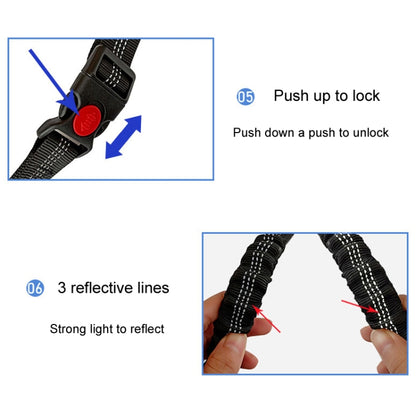 05 Push up to lock

Push down a push to unlock

06 3 reflective lines

Strong light to reflect