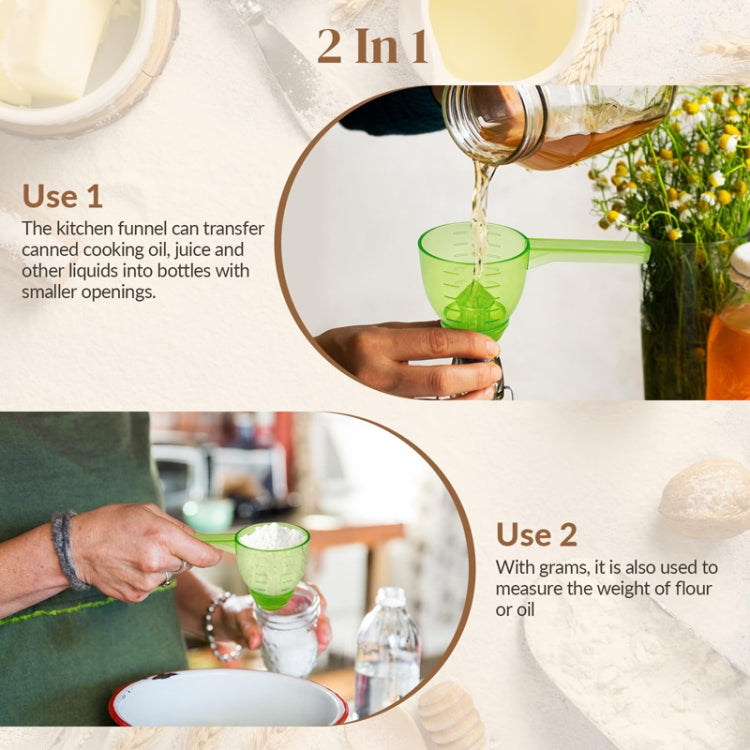 2 In 1

Use 1
The kitchen funnel can transfer canned cooking oil, juice and other liquids into bottles with smaller openings.

Use 2
With grams, it is also used to measure the weight of flour or oil